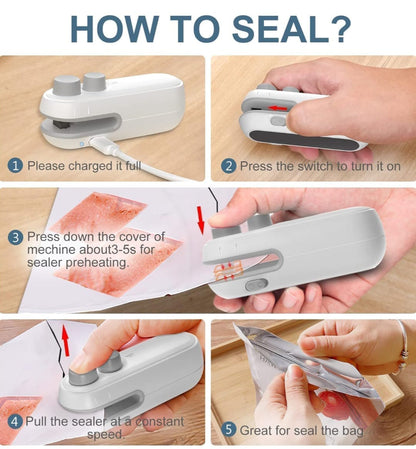 HOW TO SEAL?

1 Please charged it full

2 Press the switch to turn it on

3 Press down the cover of mechine about3-5s for sealer preheating.

4 Pull the sealer at a constant speed.

5 Great for seal the bag