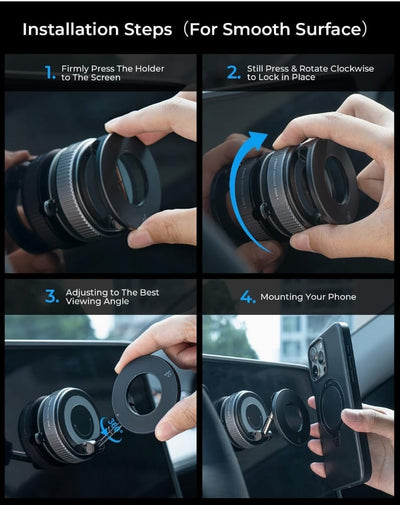 Installation Steps（For Smooth Surface）

1. Firmly Press The Holder to The Screen

2. Still Press & Rotate Clockwise to Lock in Place

3. Adjusting to The Best Viewing Angle

360°

4. Mounting Your Phone